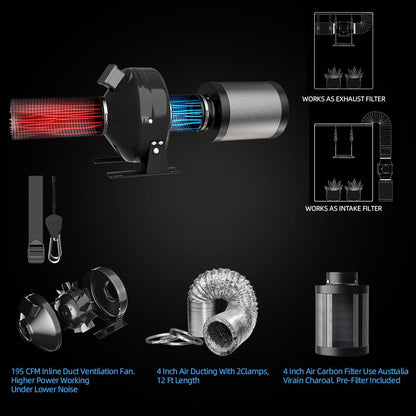 WORKS AS EXHAUST FILTER

WORKS AS INTAKE FILTER

195 CFM Inline Duct Ventilation Fan. Higher Power Working Under Lower Noise

4 Inch Air Ducting With 2Clamps, 12 Ft Length

4 Inch Air Carbon Filter Use Austtalia Virain Charoal. Pre-Fliter Included