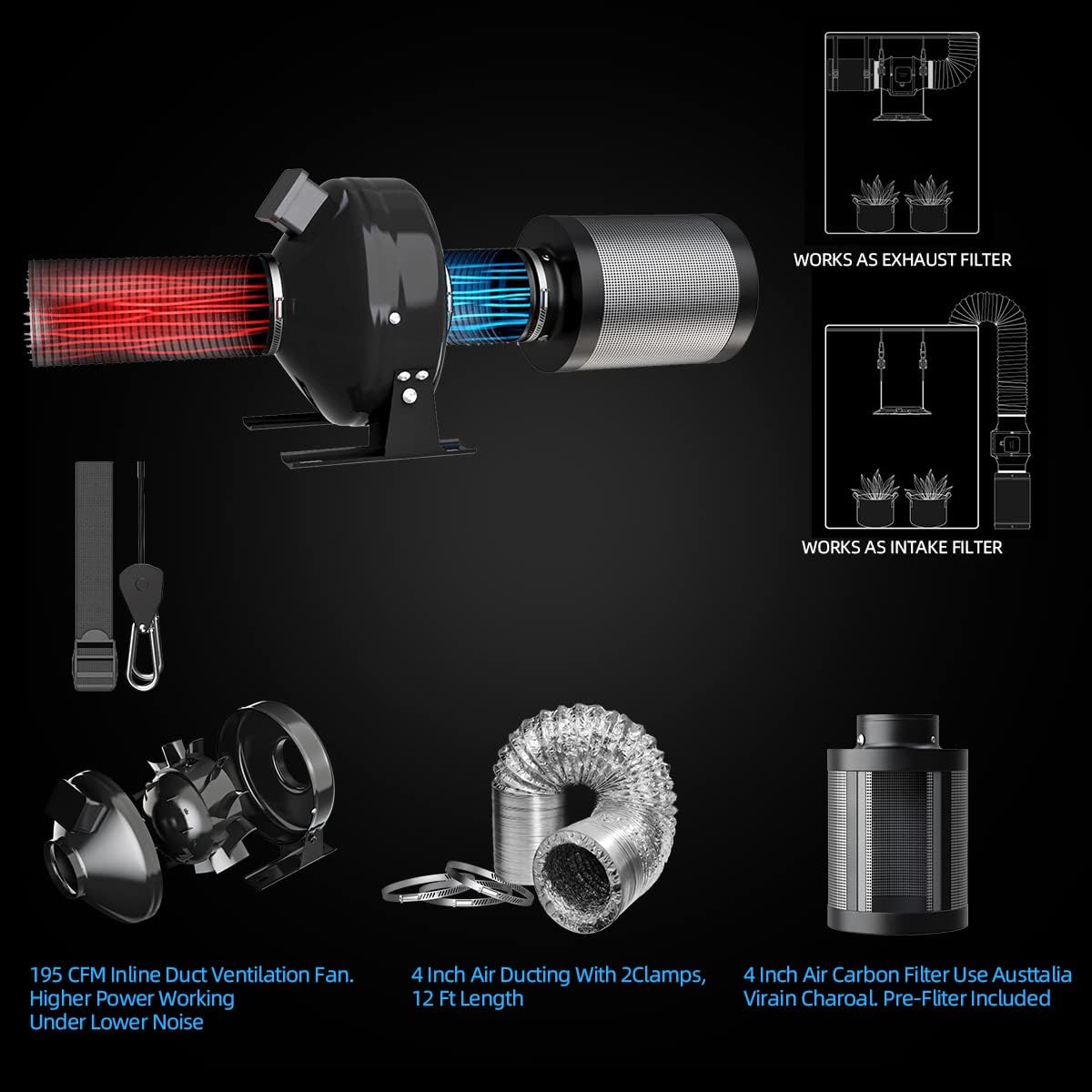 WORKS AS EXHAUST FILTER

WORKS AS INTAKE FILTER

195 CFM Inline Duct Ventilation Fan. Higher Power Working Under Lower Noise

4 Inch Air Ducting With 2Clamps, 12 Ft Length

4 Inch Air Carbon Filter Use Austtalia Virain Charoal. Pre-Fliter Included