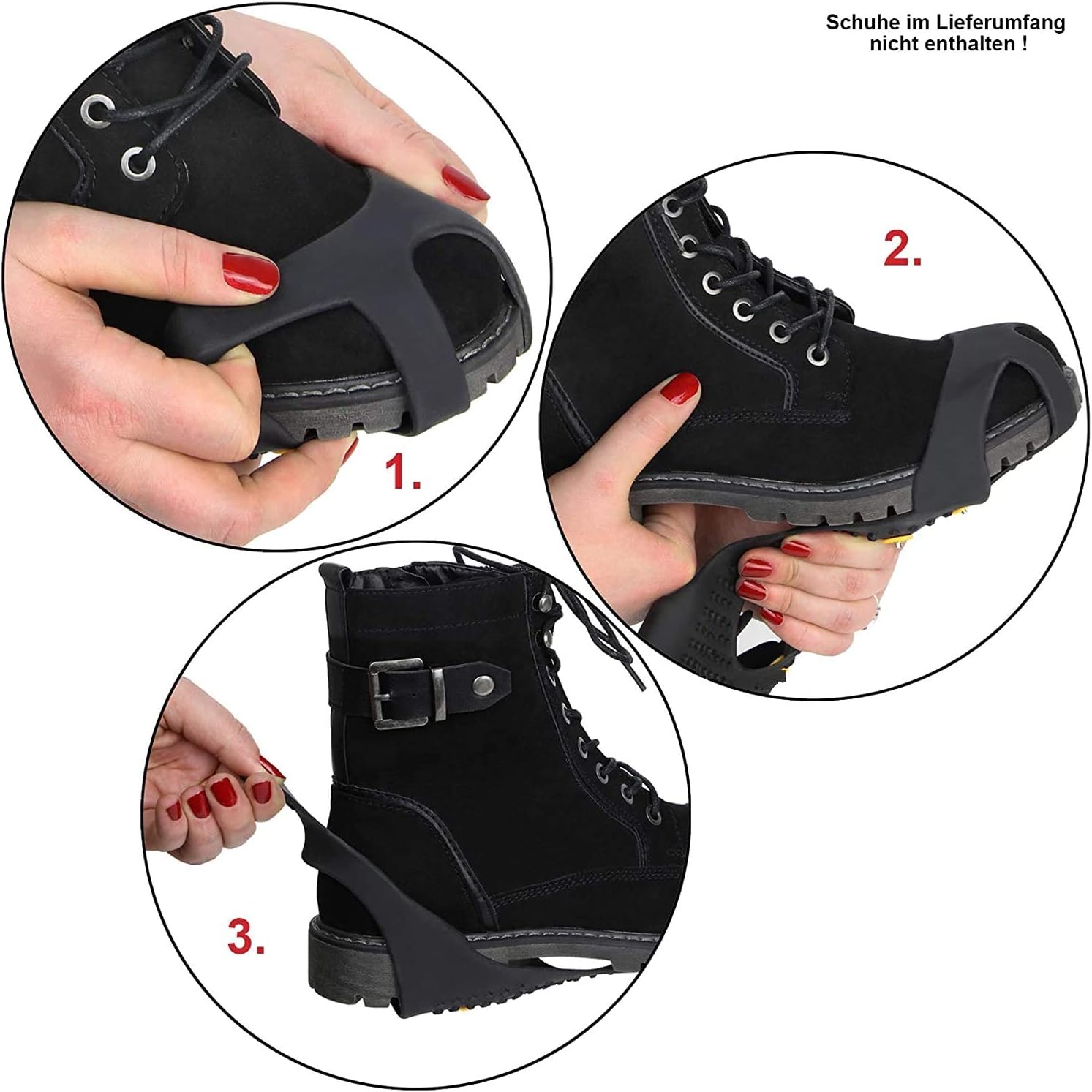 Schuhe im Lieferumfang nicht enthalten !

1.

2.

3.