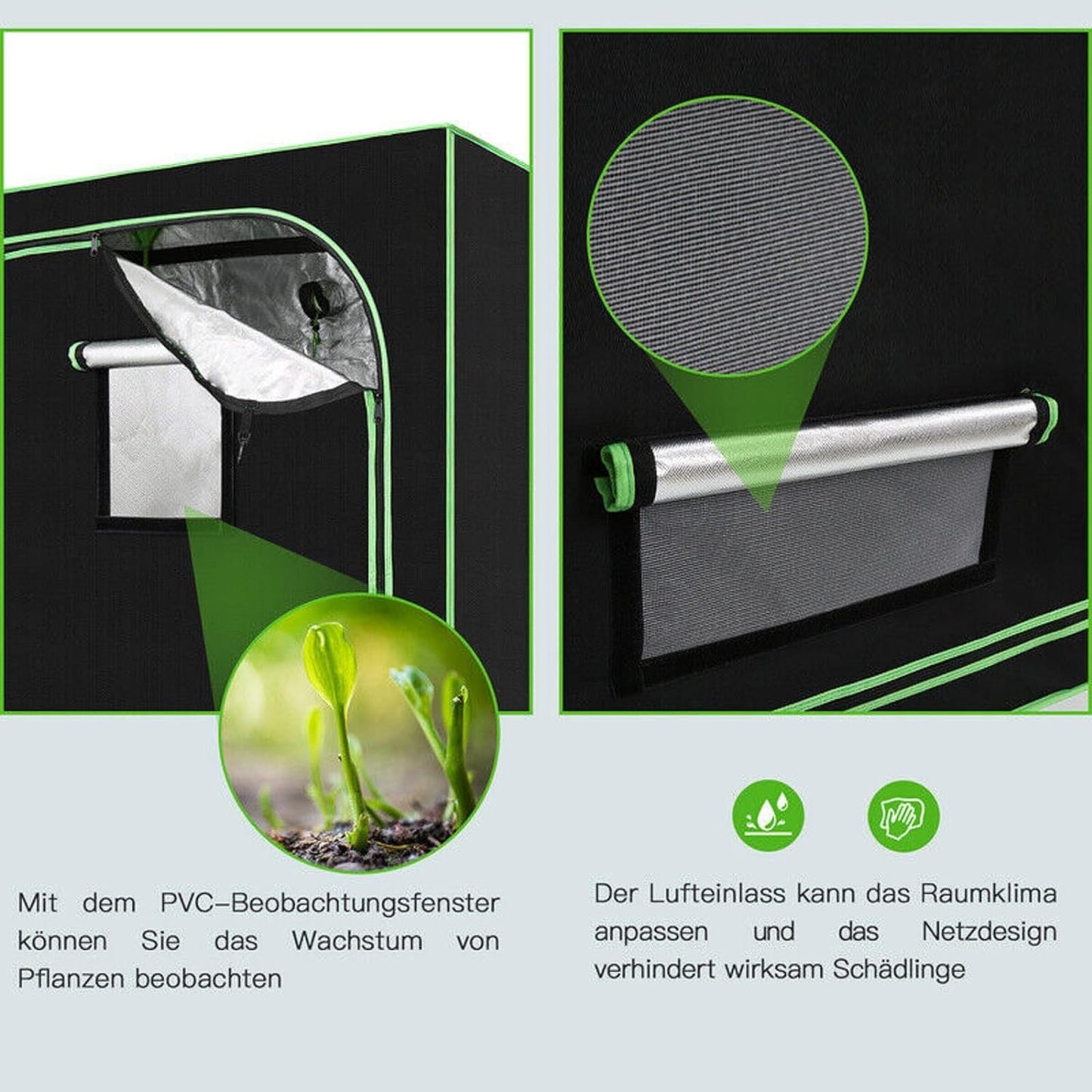 Mit dem PVC–Beobachtungsfenster können Sie das Wachstum von Pflanzen beobachten

Der Lufteinlass kann das Raumklima anpassen und das Netzdesign verhindert wirksam Schädlinge