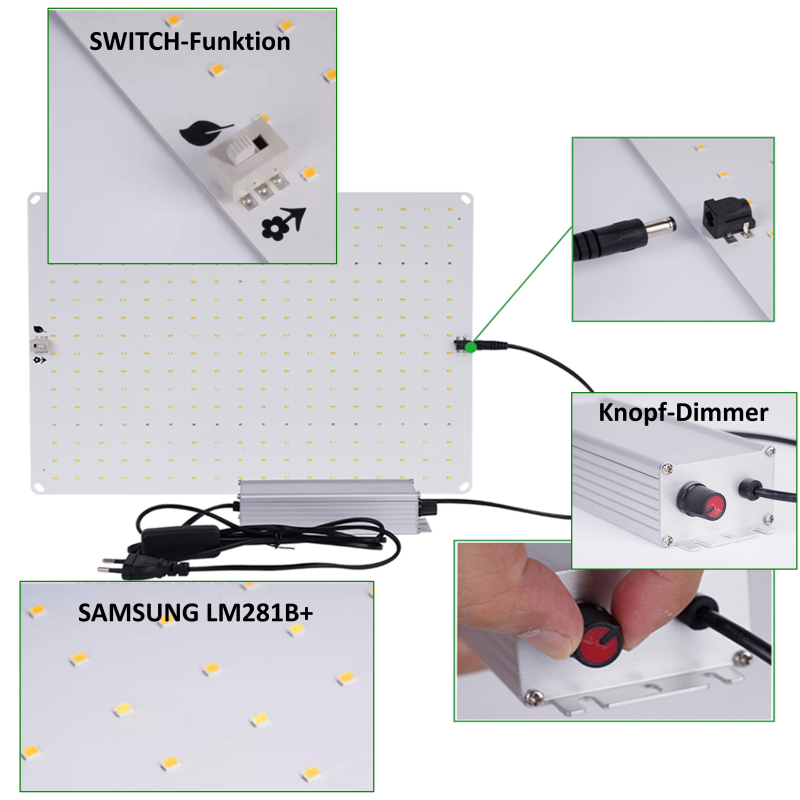 SWITCH-Funktion

Knopf-Dimmer

SAMSUNG LM281B+