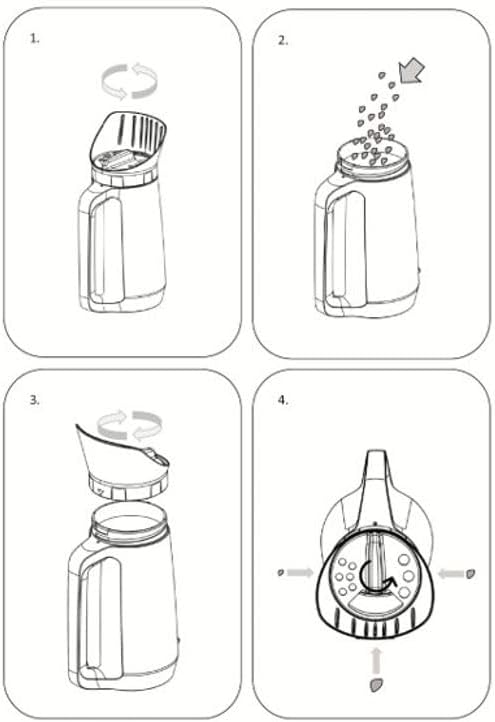 1.

2.

3.

4.