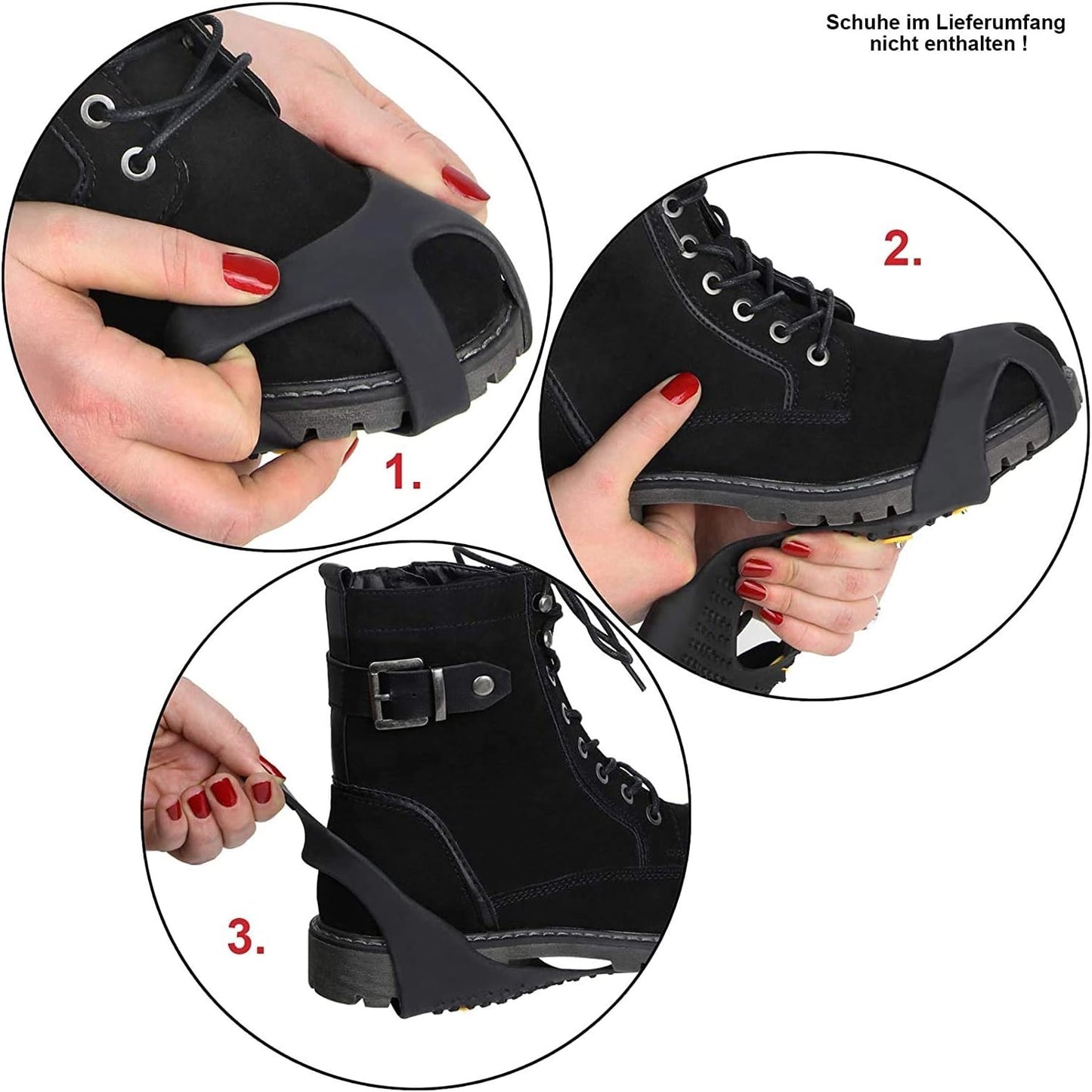 Schuhe im Lieferumfang nicht enthalten !

1.

2.

3.